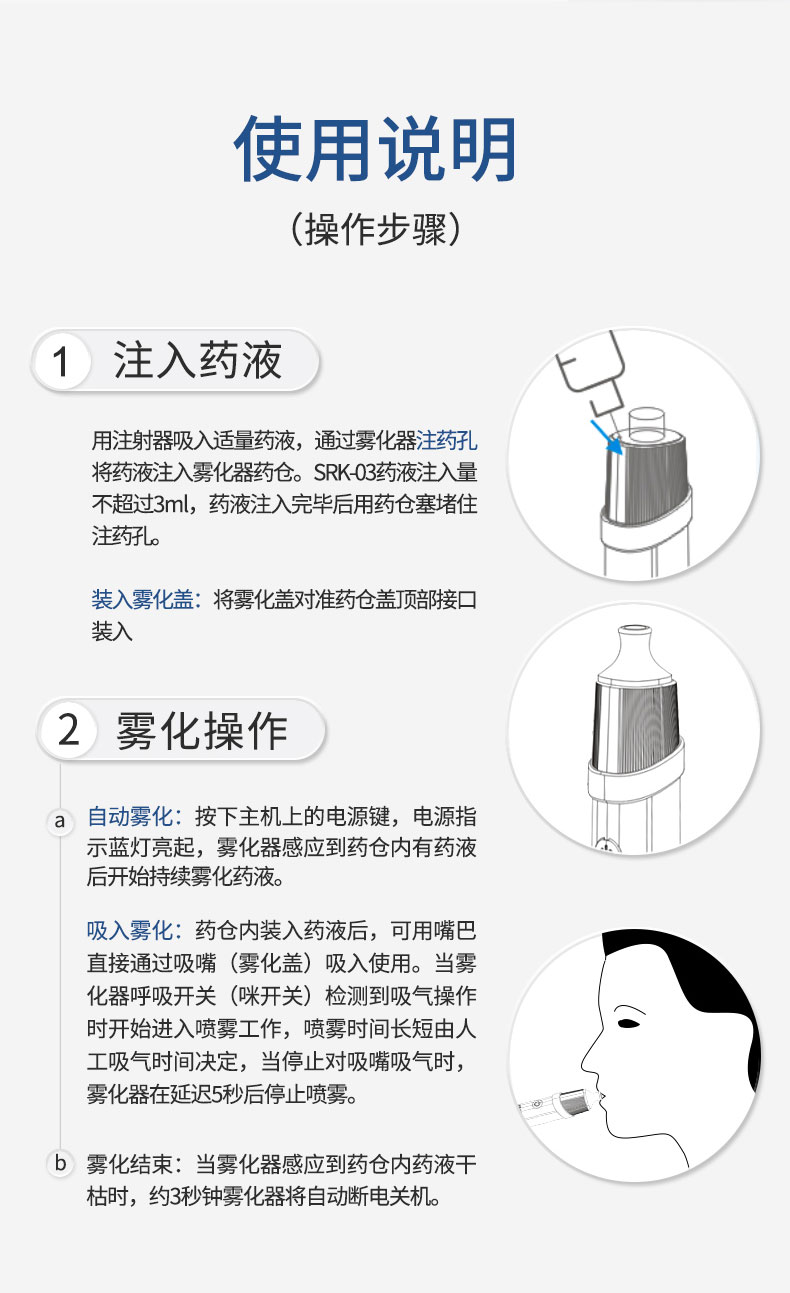 使用说明

（操作步骤）

1 注入药液

用注射器吸入适量药液，通过雾化器注药孔将药液注入雾化器药仓。SRK-03药液注入量不超过3ml，药液注入完毕后用药仓塞堵住注药孔。

装入雾化盖：将雾化盖对准药仓盖顶部接口装入

2 雾化操作

a 自动雾化：按下主机上的电源键，电源指示蓝灯亮起，雾化器感应到药仓内有药液后开始持续雾化药液。

吸入雾化：药仓内装入药液后，可用嘴巴直接通过吸嘴（雾化盖）吸入使用。当雾化器呼吸开关（咪开关）检测到吸气操作时开始进入喷雾工作，喷雾时间长短由人工吸气时间决定，当停止对吸嘴吸气时，雾化器在延迟5秒后停止喷雾。

b 雾化结束：当雾化器感应到药仓内药液干枯时，约3秒钟雾化器将自动断电关机。