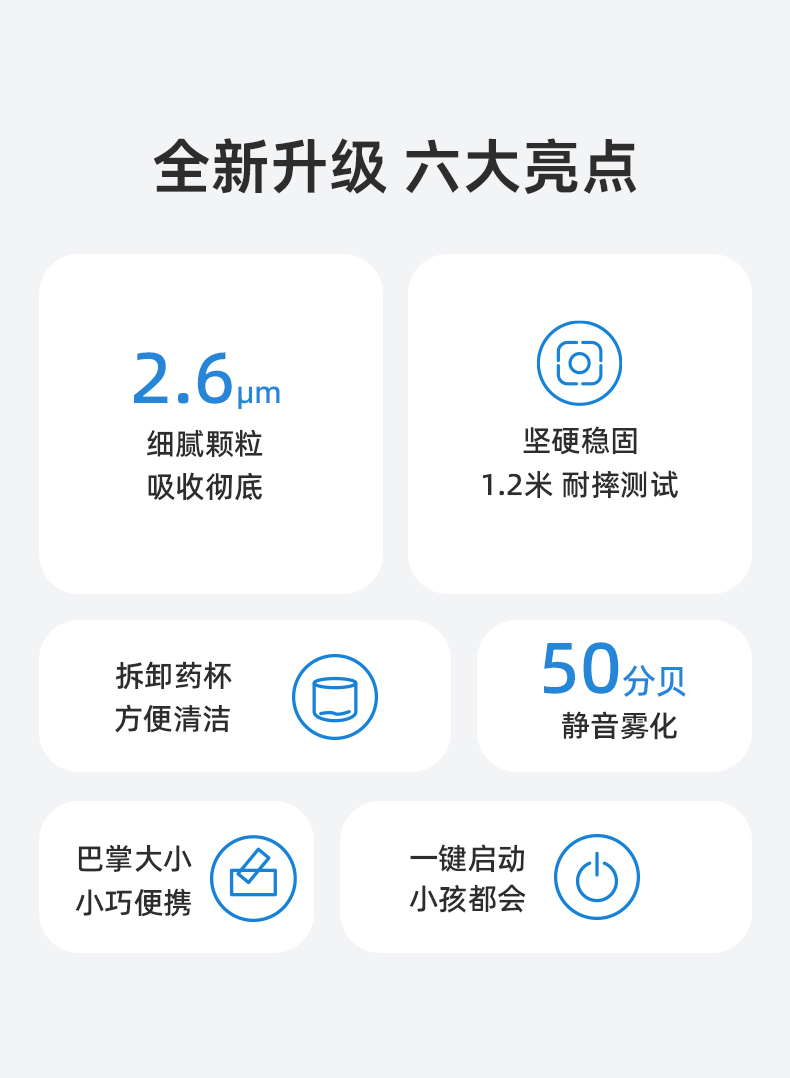 全新升级 六大亮点

2.6μm
细腻颗粒
吸收彻底

坚硬稳固
1.2米 耐摔测试

拆卸药杯
方便清洁

50分贝
静音雾化

巴掌大小
小巧便携

一键启动
小孩都会